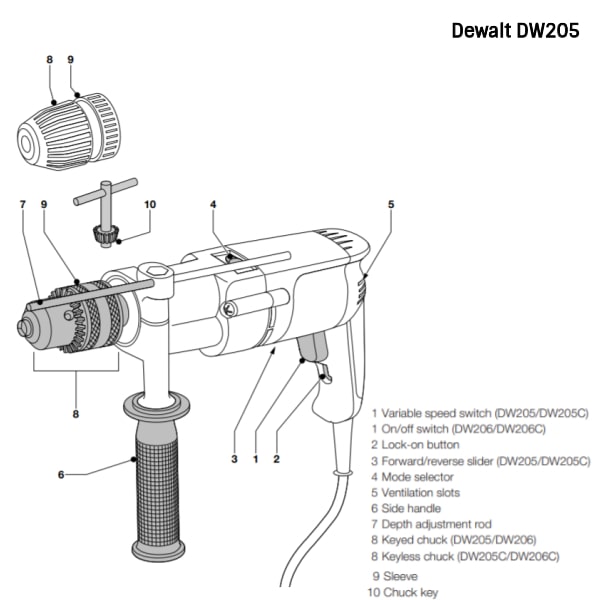 Dewalt DW205

8 9

7 9 10 4 5

8

6

3 1 2

1 Variable speed switch (DW205/DW205C)
1 On/off switch (DW206/DW206C)
2 Lock-on button
3 Forward/reverse slider (DW205/DW205C)
4 Mode selector
5 Ventilation slots
6 Side handle
7 Depth adjustment rod
8 Keyed chuck (DW205/DW206)
8 Keyless chuck (DW205C/DW206C)
9 Sleeve
10 Chuck key